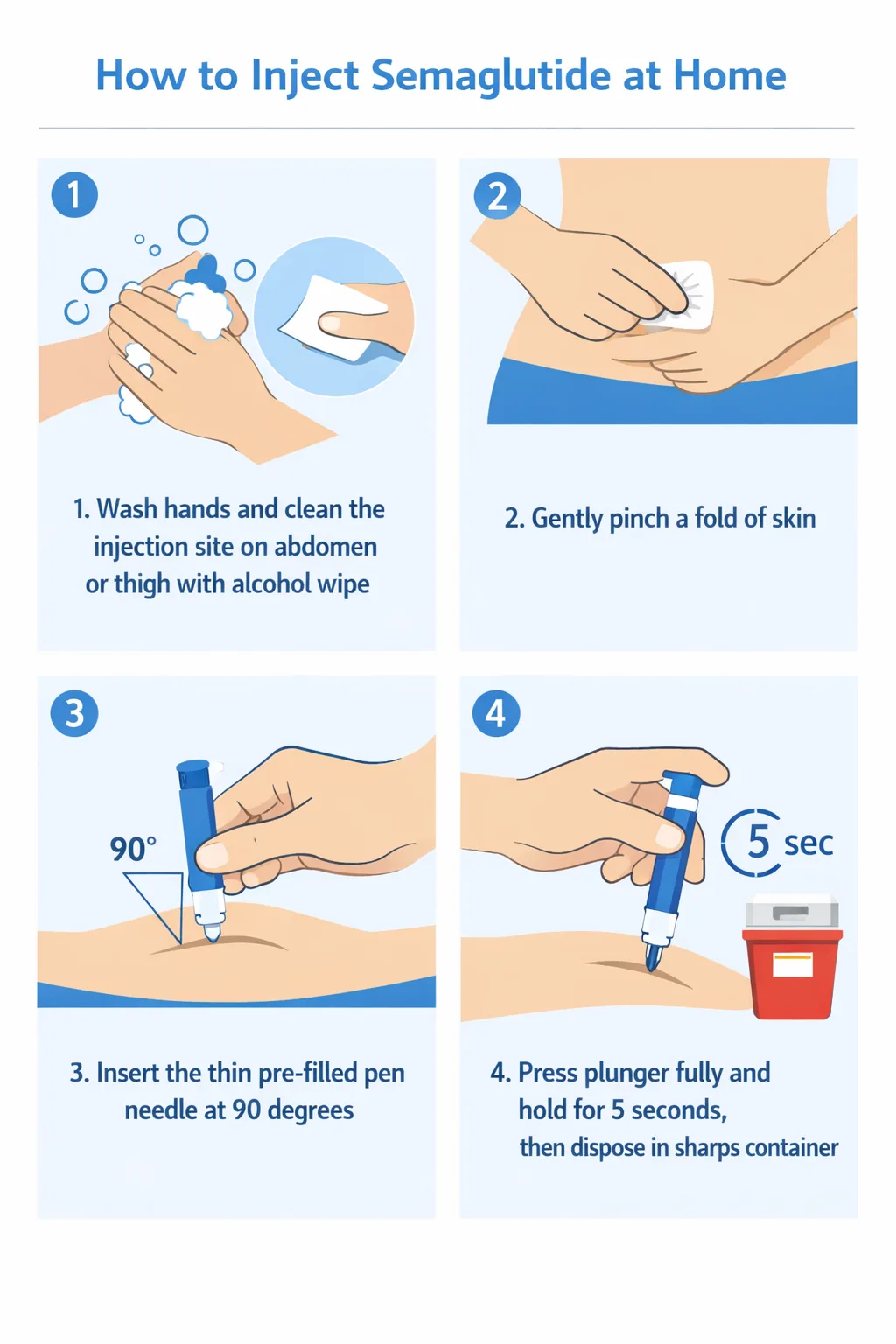 How to Inject Semaglutide at Home

1

1. Wash hands and clean the injection site on abdomen or thigh with alcohol wipe

2

2. Gently pinch a fold of skin

3

90°

3. Insert the thin pre-filled pen needle at 90 degrees

4

5 sec

4. Press plunger fully and hold for 5 seconds, then dispose in sharps container